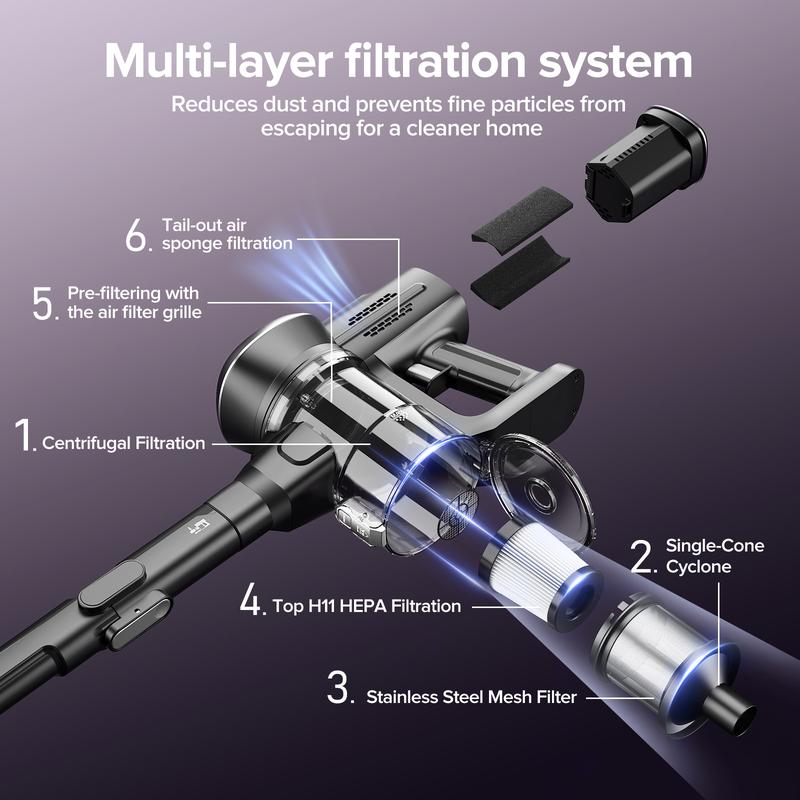 Multi-layer filtration system

Reduces dust and prevents fine particles from escaping for a cleaner home

6. Tail-out air sponge filtration

5. Pre-filtering with the air filter grille

1. Centrifugal Filtration

2. Single-Cone Cyclone

4. Top H11 HEPA Filtration

3. Stainless Steel Mesh Filter